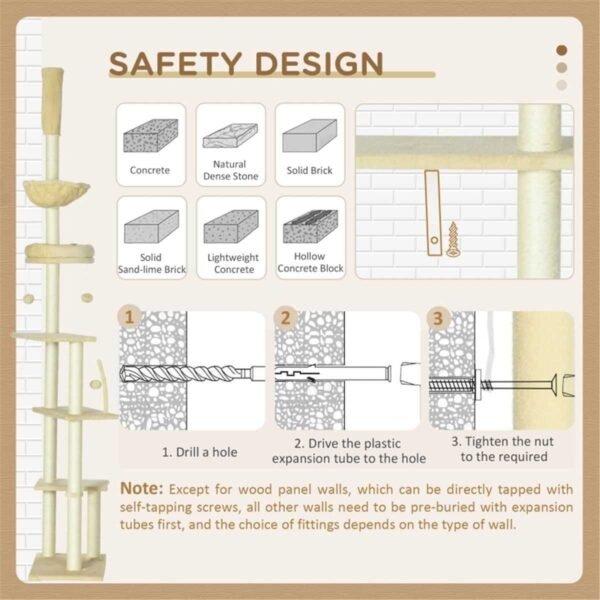 SAFETY DESIGN

Concrete

Natural Dense Stone

Solid Brick

Solid Sand-lime Brick

Lightweight Concrete

Hollow Concrete Block

1

2

3

1. Drill a hole

2. Drive the plastic expansion tube to the hole

3. Tighten the nut to the required

Note: Except for wood panel walls, which can be directly tapped with self-tapping screws, all other walls need to be pre-buried with expansion tubes first, and the choice of fittings depends on the type of wall.